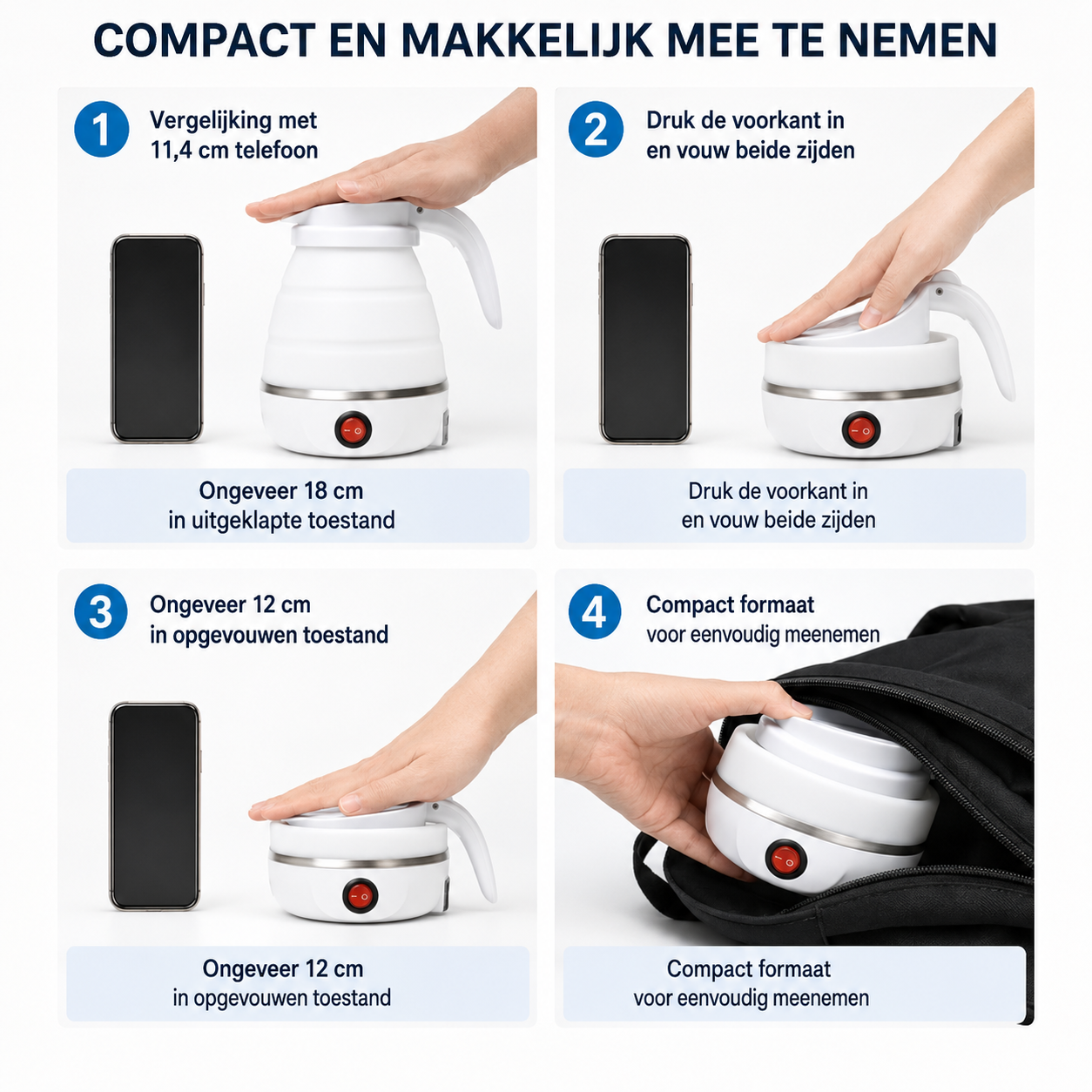 COMPACT EN MAKKELIJK MEE TE NEMEN

1 Vergelijking met 11,4 cm telefoon

Ongeveer 18 cm in uitgeklapte toestand

2 Druk de voorkant in en vouw beide zijden

Druk de voorkant in en vouw beide zijden

3 Ongeveer 12 cm in opgevouwen toestand

Ongeveer 12 cm in opgevouwen toestand

4 Compact formaat voor eenvoudig meenemen

Compact formaat voor eenvoudig meenemen